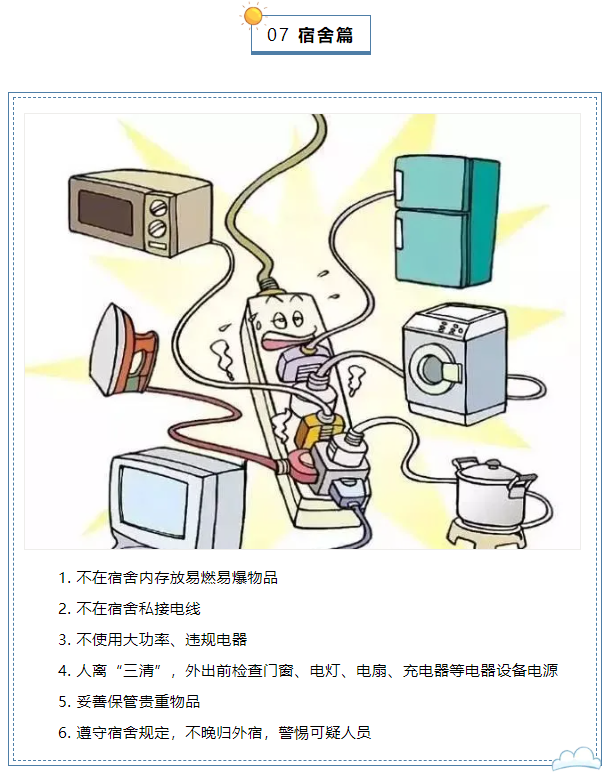 07 宿舍篇

1. 不在宿舍内存放易燃易爆物品

2. 不在宿舍私接电线

3. 不使用大功率、违规电器

4. 人离“三清”，外出前检查门窗、电灯、电扇、充电器等电器设备电源

5. 妥善保管贵重物品

6. 遵守宿舍规定，不晚归外宿，警惕可疑人员