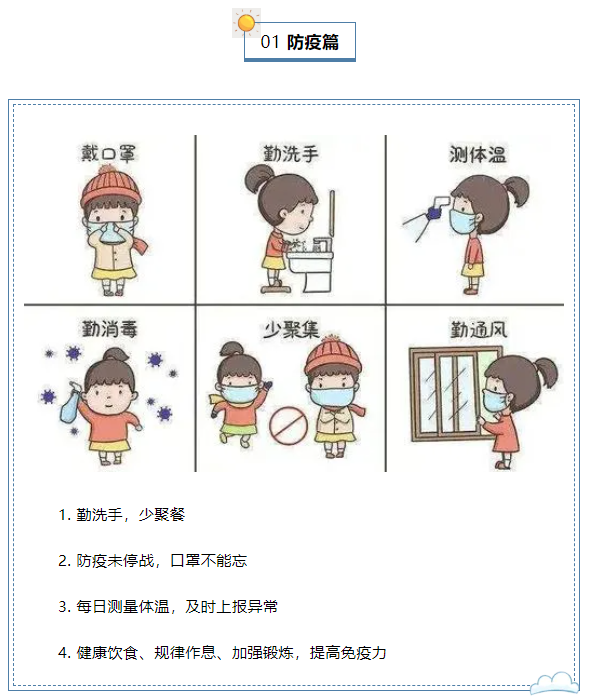 01 防疫篇

戴口罩

勤洗手

测体温

勤消毒

少聚集

勤通风

1. 勤洗手，少聚餐

2. 防疫未停战，口罩不能忘

3. 每日测量体温，及时上报异常

4. 健康饮食、规律作息、加强锻炼，提高免疫力