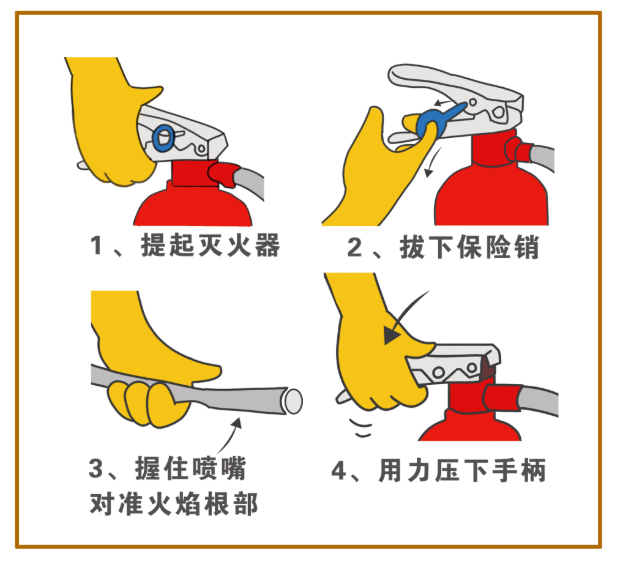 1、提起灭火器

2、拔下保险销

3、握住喷嘴
对准火焰根部

4、用力压下手柄