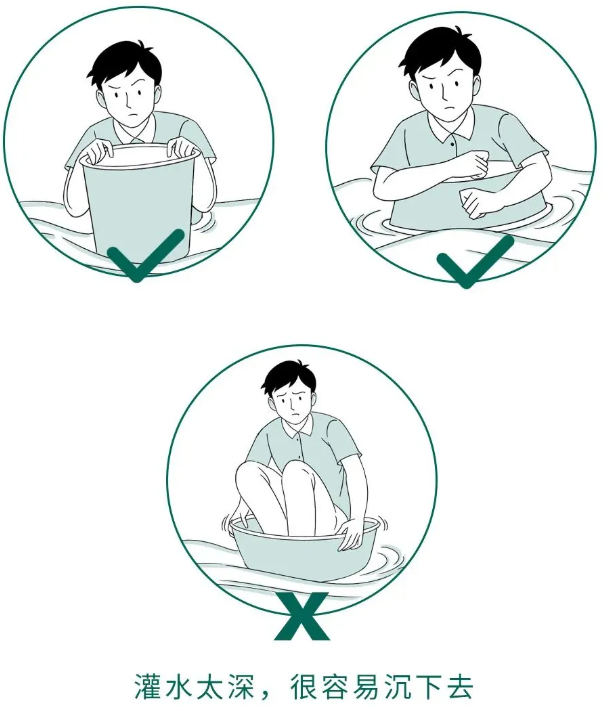 灌水太深，很容易沉下去