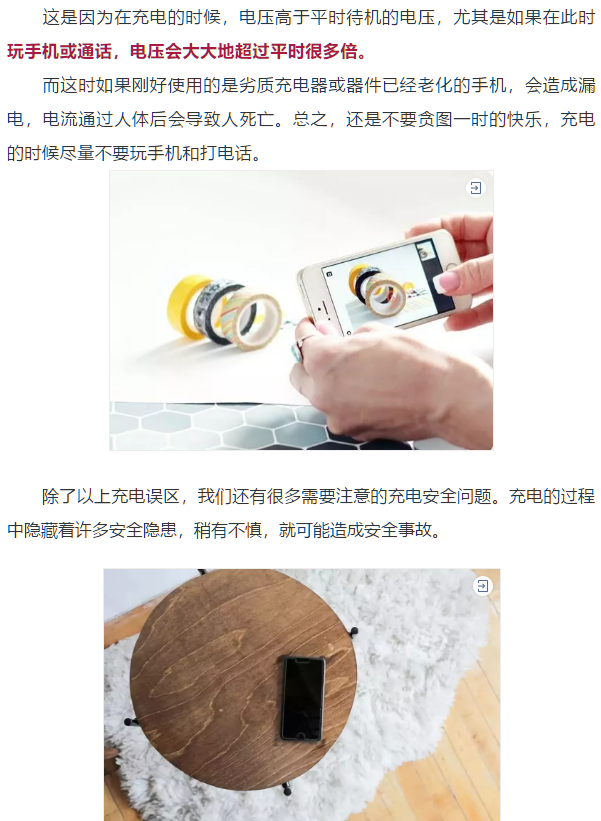 这是因为在充电的时候，电压高于平时待机的电压，尤其是如果在此时玩手机或通话，电压会大大地超过平时很多倍。

而这时如果刚好使用的是劣质充电器或器件已经老化的手机，会造成漏电，电流通过人体后会导致人死亡。总之，还是不要贪图一时的快乐，充电的时候尽量不要玩手机和打电话。

除了以上充电误区，我们还有很多需要注意的充电安全问题。充电的过程中隐藏着许多安全隐患，稍有不慎，就可能造成安全事故。