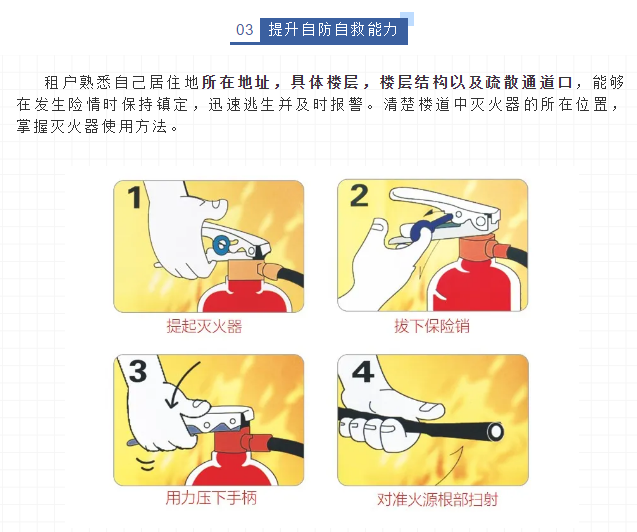 03 提升自防自救能力

租户熟悉自己居住地所在地址，具体楼层，楼层结构以及疏散通道口，能够在发生险情时保持镇定，迅速逃生并及时报警。清楚楼道中灭火器的所在位置，掌握灭火器使用方法。

1

提起灭火器

2

拔下保险销

3

用力压下手柄

4

对准火源根部扫射