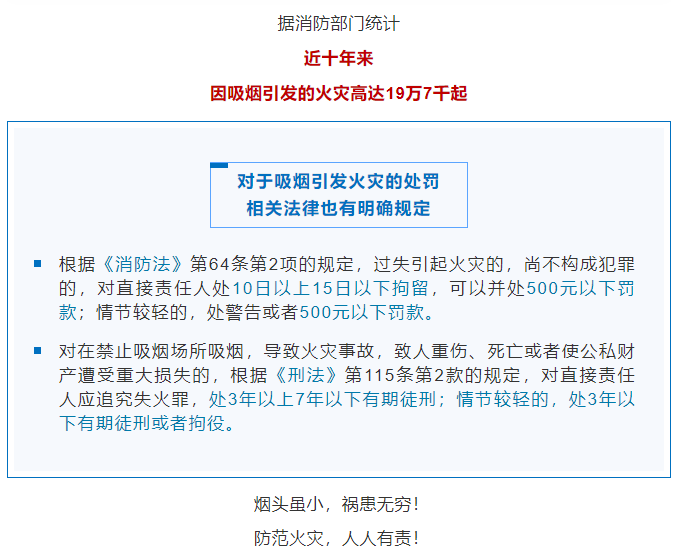 据消防部门统计

近十年来

因吸烟引发的火灾高达19万7千起

对于吸烟引发火灾的处罚
相关法律也有明确规定

▪ 根据《消防法》第64条第2项的规定，过失引起火灾的，尚不构成犯罪的，对直接责任人处10日以上15日以下拘留，可以并处500元以下罚款；情节较轻的，处警告或者500元以下罚款。

▪ 对在禁止吸烟场所吸烟，导致火灾事故，致人重伤、死亡或者使公私财产遭受重大损失的，根据《刑法》第115条第2款的规定，对直接责任人应追究失火罪，处3年以上7年以下有期徒刑；情节较轻的，处3年以下有期徒刑或者拘役。

烟头虽小，祸患无穷！

防范火灾，人人有责！