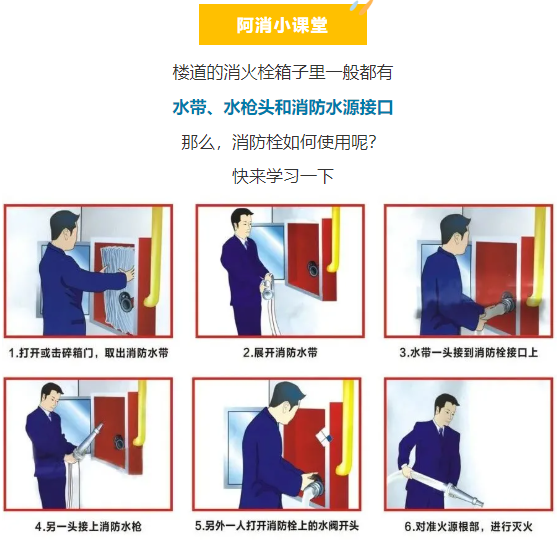 阿消小课堂

楼道的消火栓箱子里一般都有

水带、水枪头和消防水源接口

那么，消防栓如何使用呢？

快来学习一下

1.打开或击碎箱门，取出消防水带

2.展开消防水带

3.水带一头接到消防栓接口上

4.另一头接上消防水枪

5.另外一人打开消防栓上的水阀开头

6.对准火源根部，进行灭火