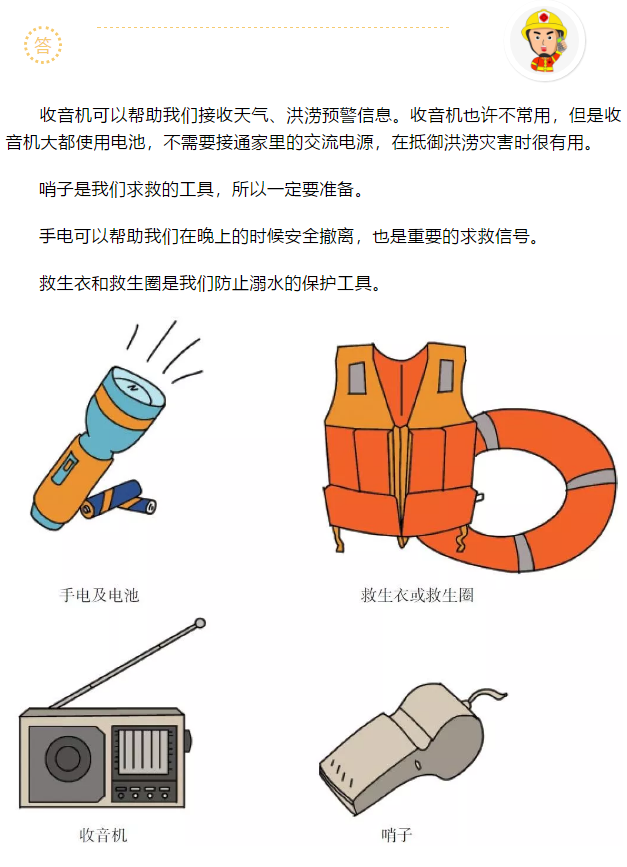 答

收音机可以帮助我们接收天气、洪涝预警信息。收音机也许不常用，但是收音机大都使用电池，不需要接通家里的交流电源，在抵御洪涝灾害时很有用。

哨子是我们求救的工具，所以一定要准备。

手电可以帮助我们在晚上的时候安全撤离，也是重要的求救信号。

救生衣和救生圈是我们防止溺水的保护工具。

手电及电池

救生衣或救生圈

收音机

哨子